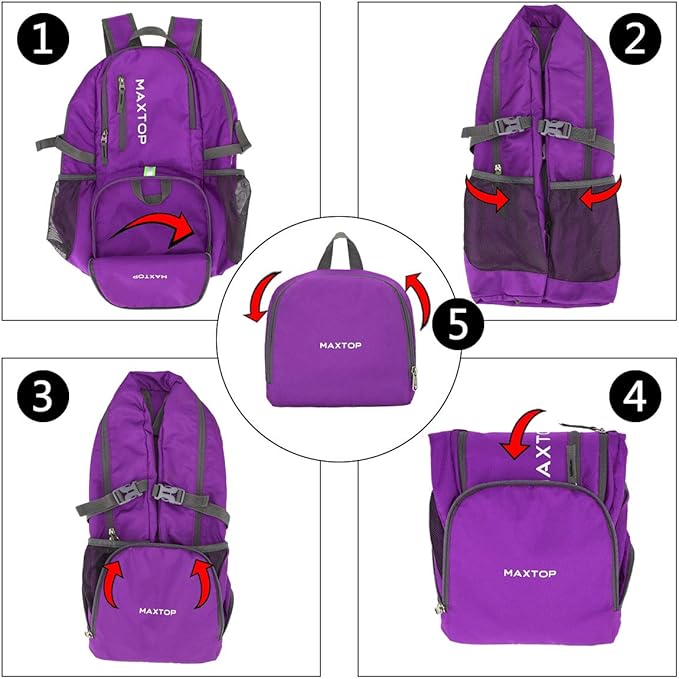 1

MAXTOP

MAXTOP

2

5

MAXTOP

3

MAXTOP

4

AXTO

MAXTOP