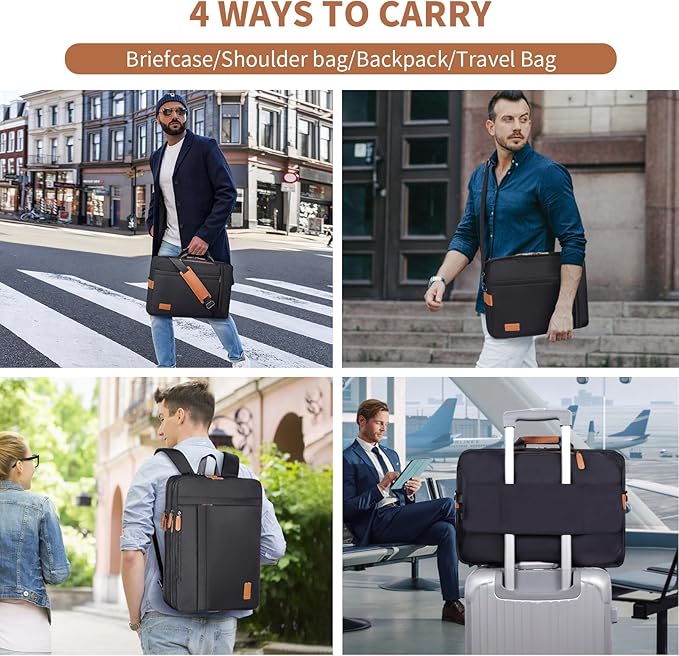 4 WAYS TO CARRY

Briefcase/Shoulder bag/Backpack/Travel Bag