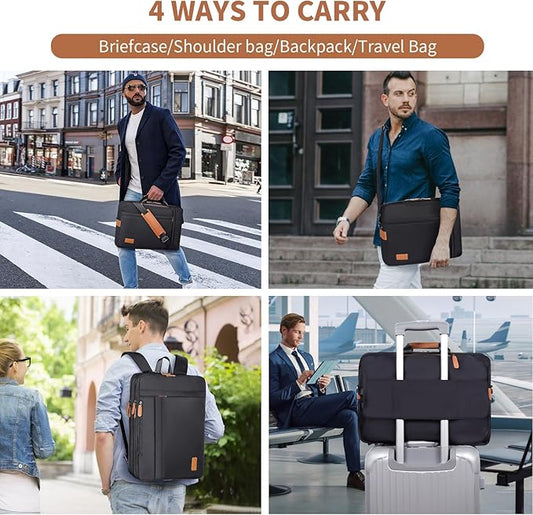 4 WAYS TO CARRY

Briefcase/Shoulder bag/Backpack/Travel Bag