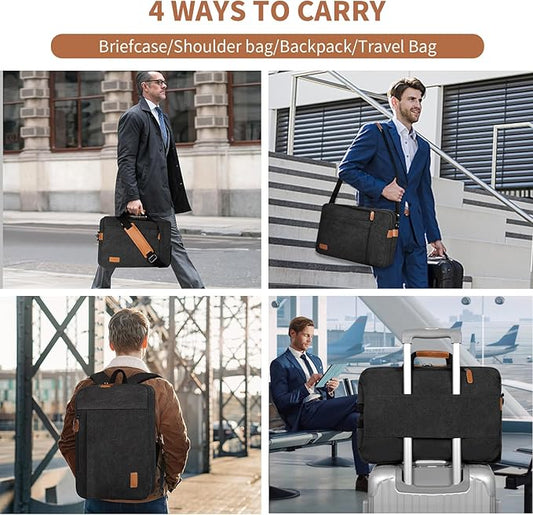 4 WAYS TO CARRY

Briefcase/Shoulder bag/Backpack/Travel Bag