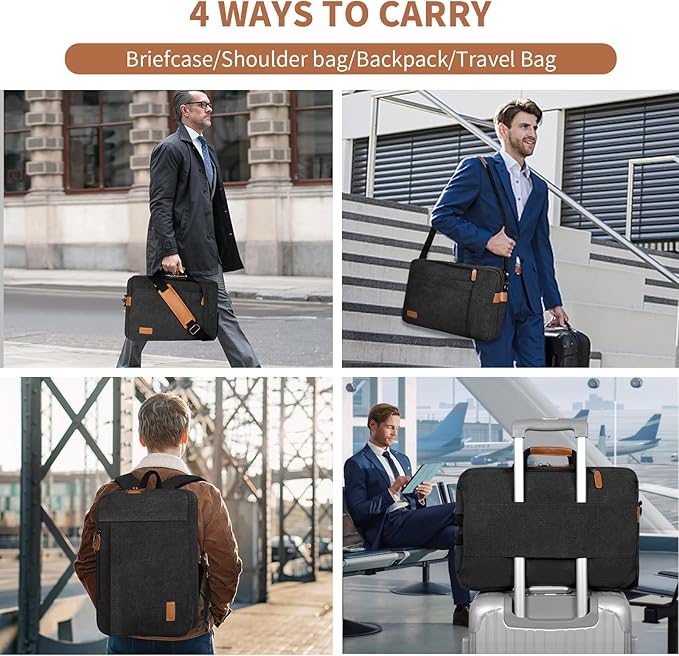 4 WAYS TO CARRY

Briefcase/Shoulder bag/Backpack/Travel Bag